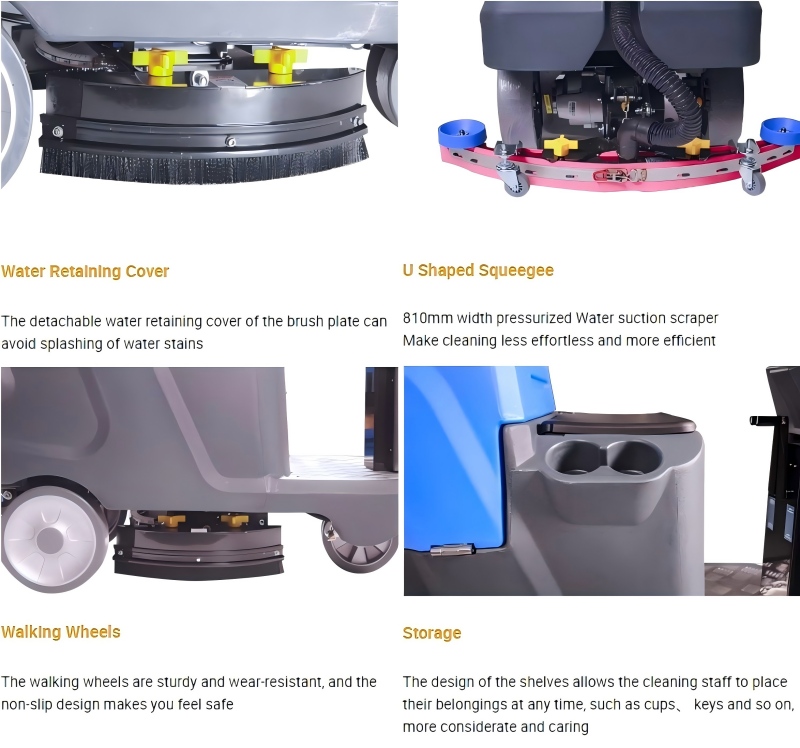 Water Retaining Cover

The detachable water retaining cover of the brush plate can avoid splashing of water stains

U Shaped Squeegee

810mm width pressurized Water suction scraper
Make cleaning less effortless and more efficient

Walking Wheels

The walking wheels are sturdy and wear-resistant, and the non-slip design makes you feel safe

Storage

The design of the shelves allows the cleaning staff to place their belongings at any time, such as cups、 keys and so on, more considerate and caring